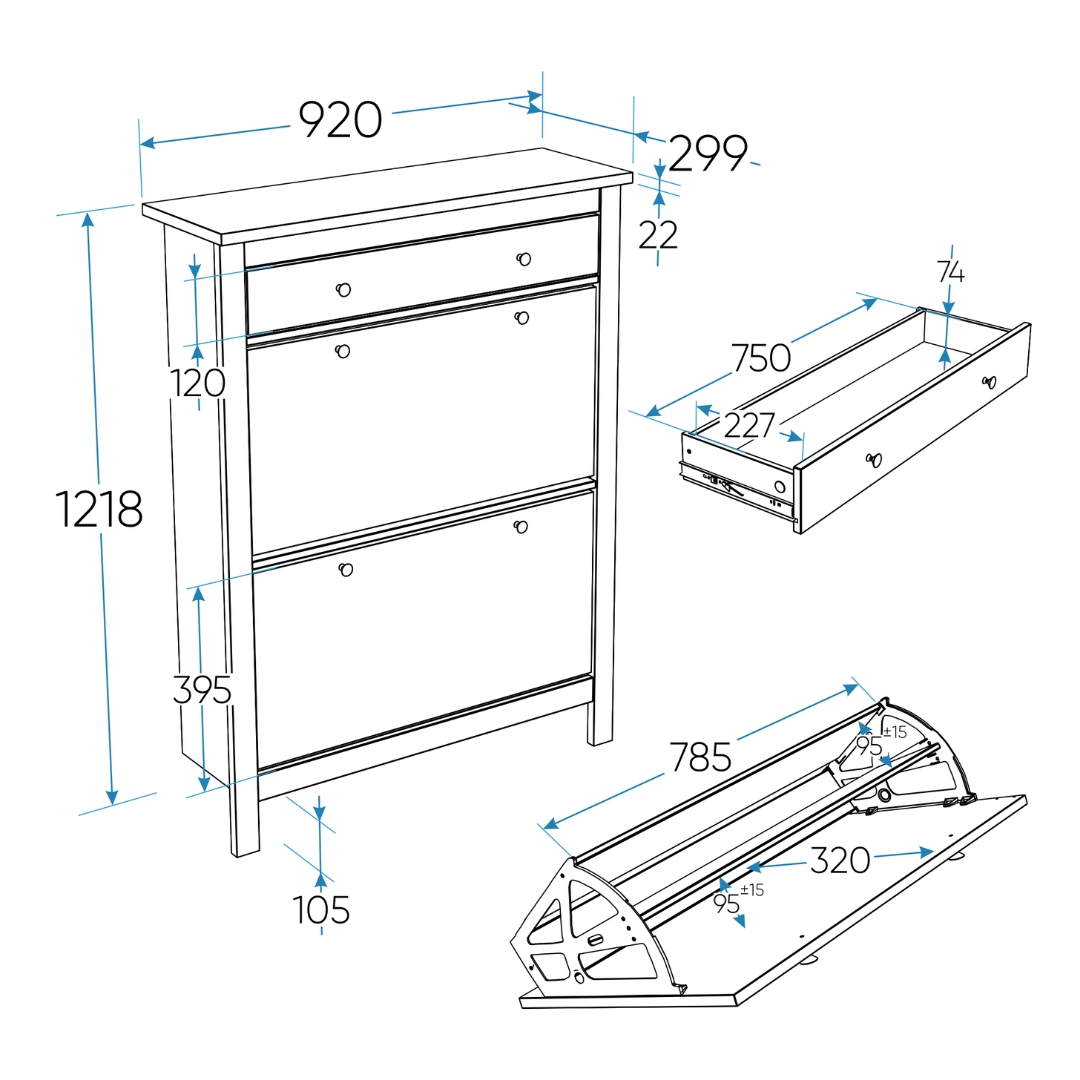 920
299
22
1218
120
395
105
74
750
227
785
95
±15
320
95
±15