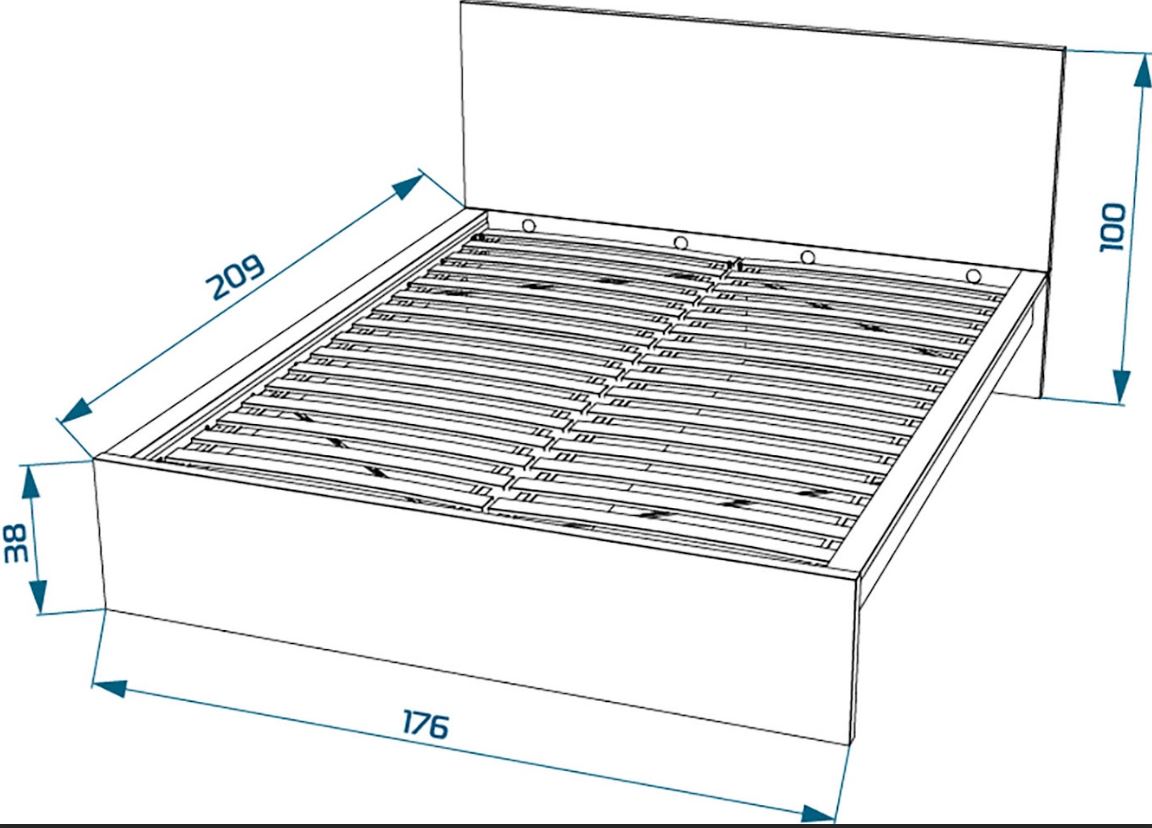 209
100
38
176