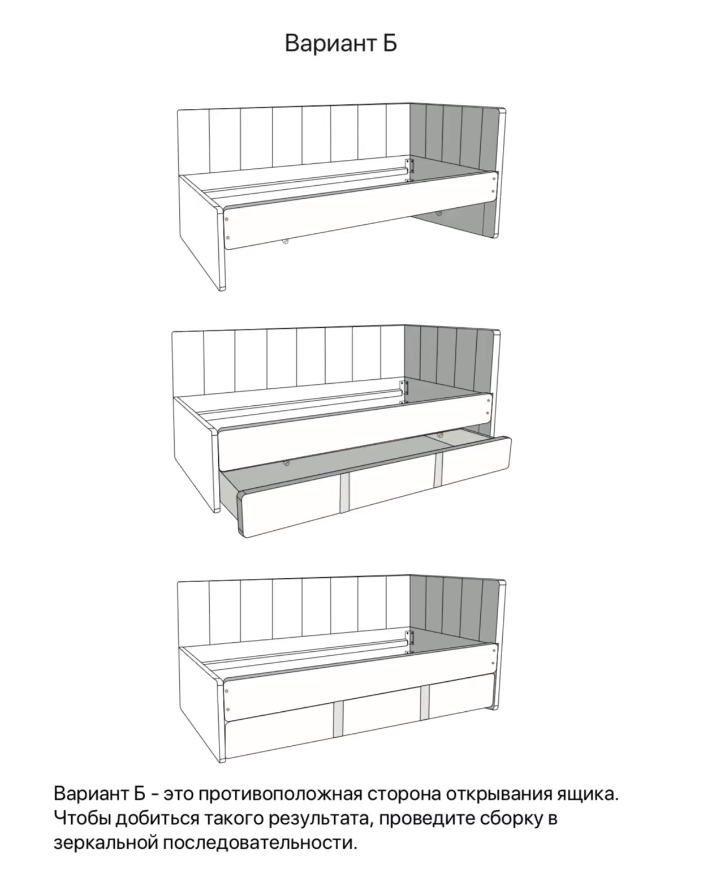 Вариант Б

Вариант Б - это противоположная сторона открывания ящика. Чтобы добиться такого результата, проведите сборку в зеркальной последовательности.