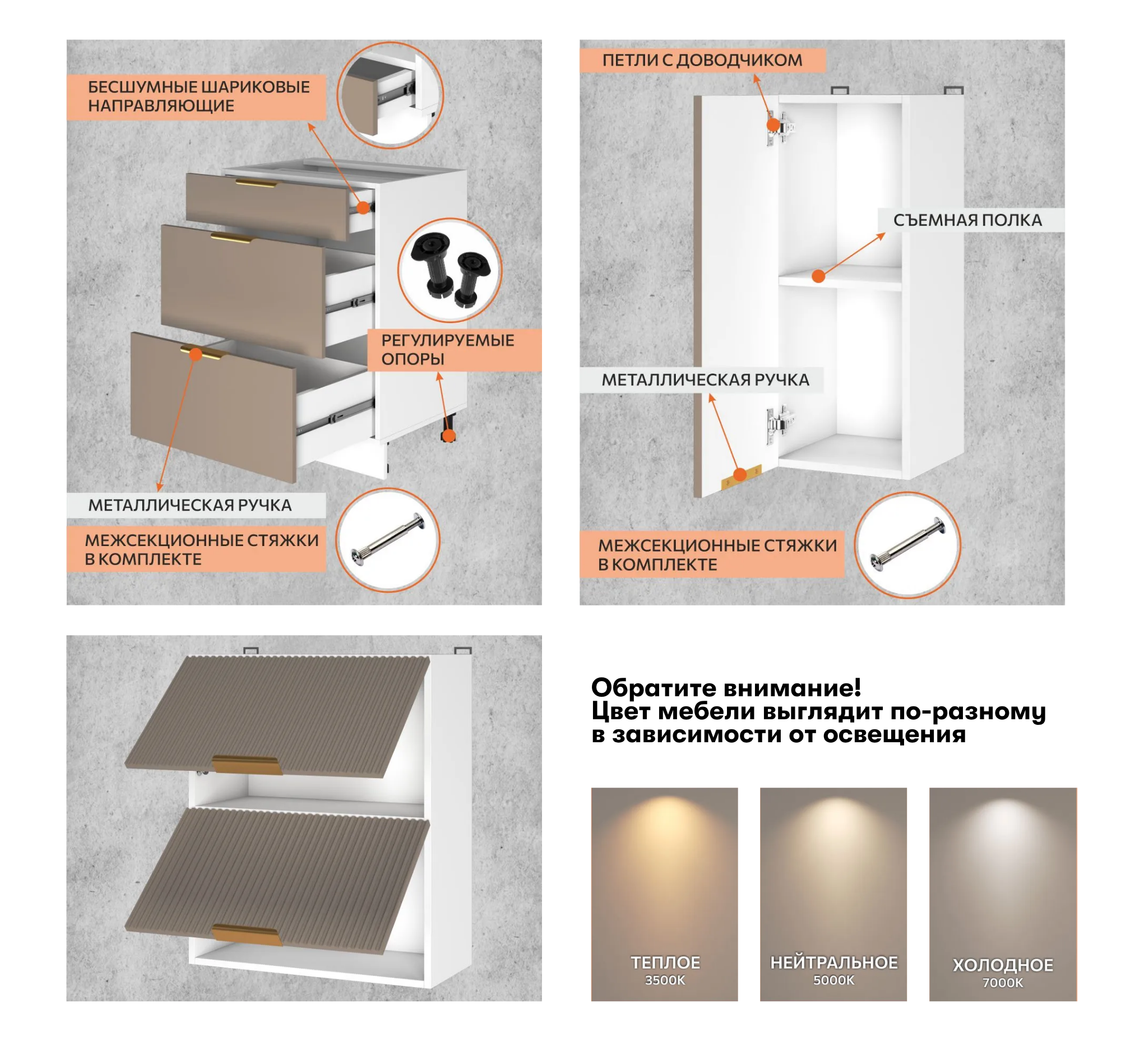 БЕСШУМНЫЕ ШАРИКОВЫЕ НАПРАВЛЯЮЩИЕ

РЕГУЛИРУЕМЫЕ ОПОРЫ

МЕТАЛЛИЧЕСКАЯ РУЧКА

МЕЖСЕКЦИОННЫЕ СТЯЖКИ В КОМПЛЕКТЕ

ПЕТЛИ С ДОВОДЧИКОМ

СЪЕМНАЯ ПОЛКА

МЕТАЛЛИЧЕСКАЯ РУЧКА

МЕЖСЕКЦИОННЫЕ СТЯЖКИ В КОМПЛЕКТЕ

Обратите внимание!
Цвет мебели выглядит по-разному в зависимости от освещения

ТЕПЛОЕ
3500K

НЕЙТРАЛЬНОЕ
5000K

ХОЛОДНОЕ
7000K