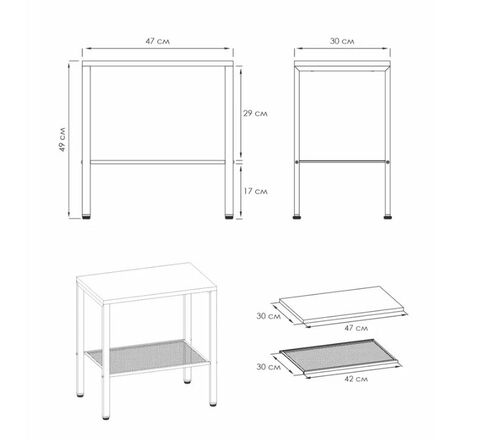 47 см

30 см

49 см

29 см

17 см

30 см

47 см

30 см

42 см