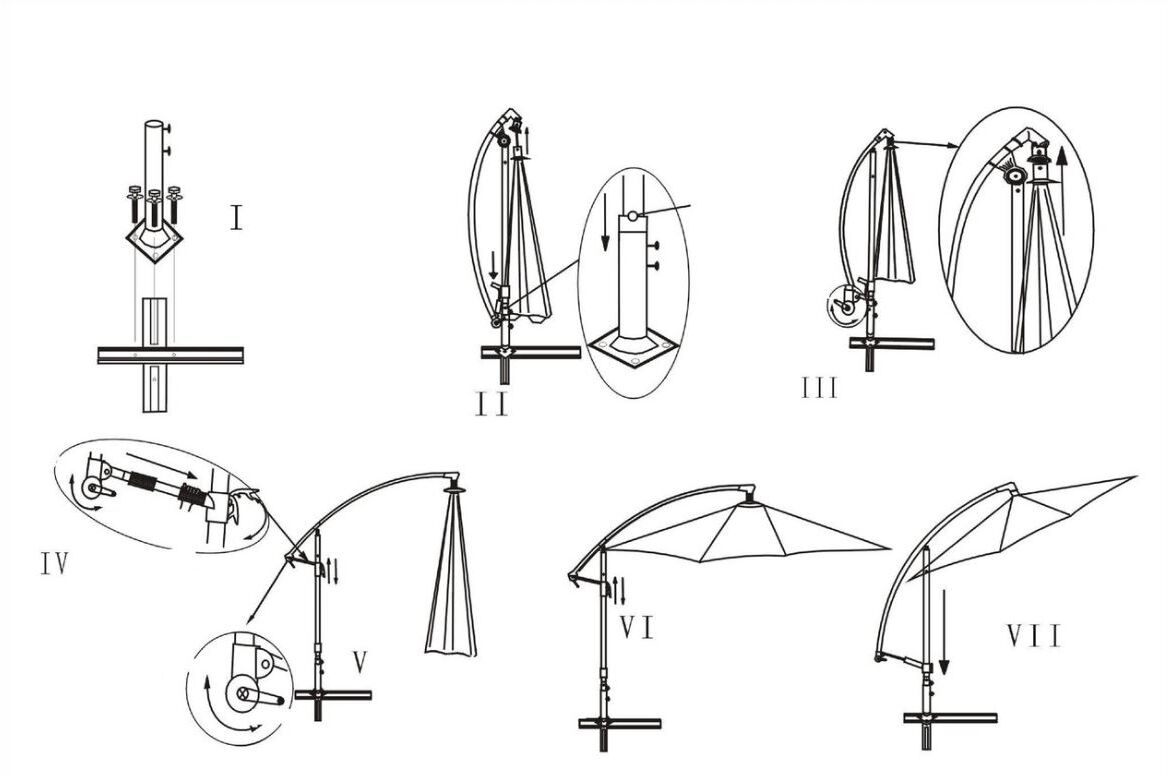 I

II

III

IV

V

VI

VII