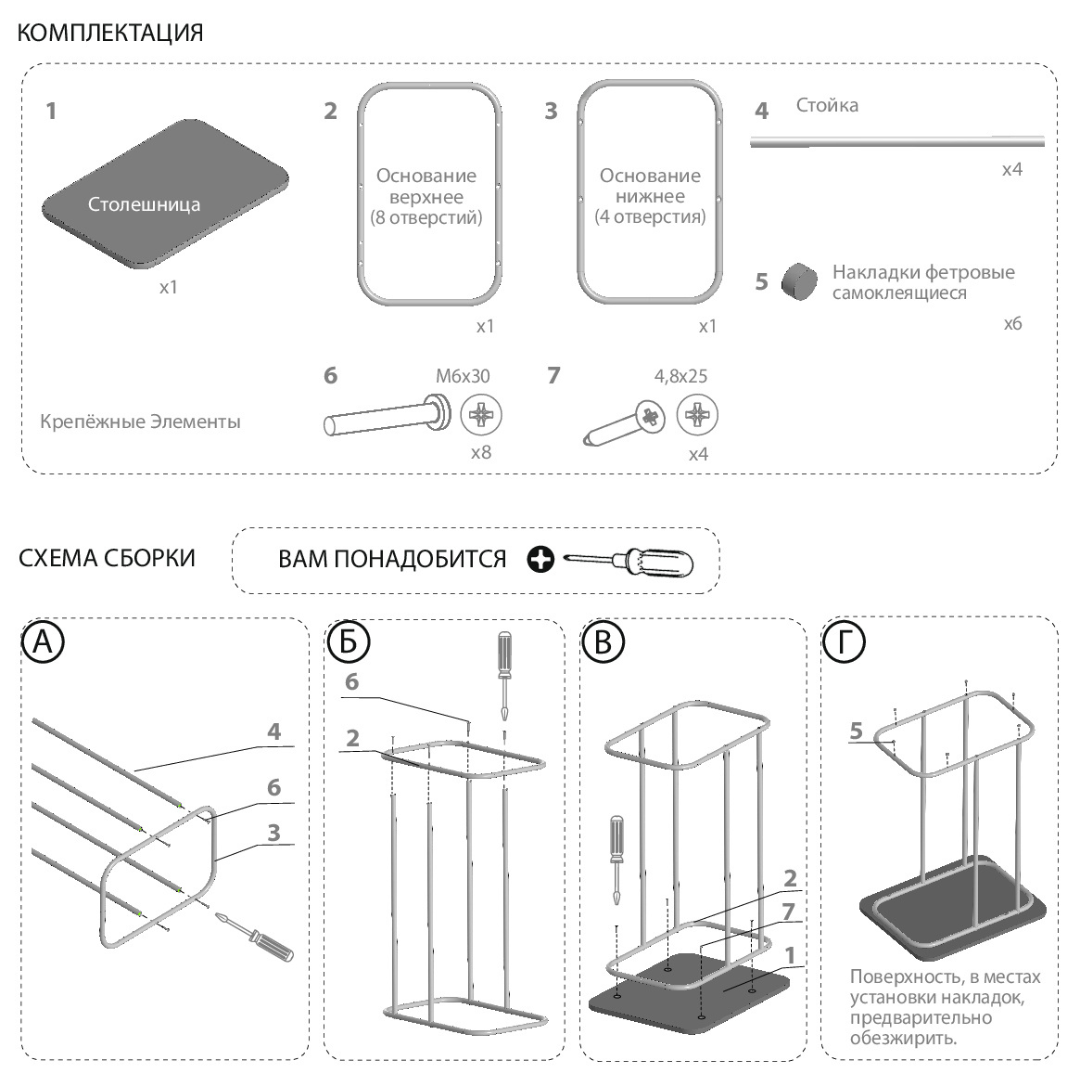 КОМПЛЕКТАЦИЯ

1
Столешница
x1

2
Основание верхнее (8 отверстий)
x1

3
Основание нижнее (4 отверстия)
x1

4 Стойка
x4

5 Накладки фетровые самоклеящиеся
x6

Крепёжные Элементы

6 M6x30
x8

7 4,8x25
x4

СХЕМА СБОРКИ

ВАМ ПОНАДОБИТСЯ

А
4
6
3

Б
6
2

В
2
7
1

Г
5
Поверхность, в местах установки накладок, предварительно обезжирить.