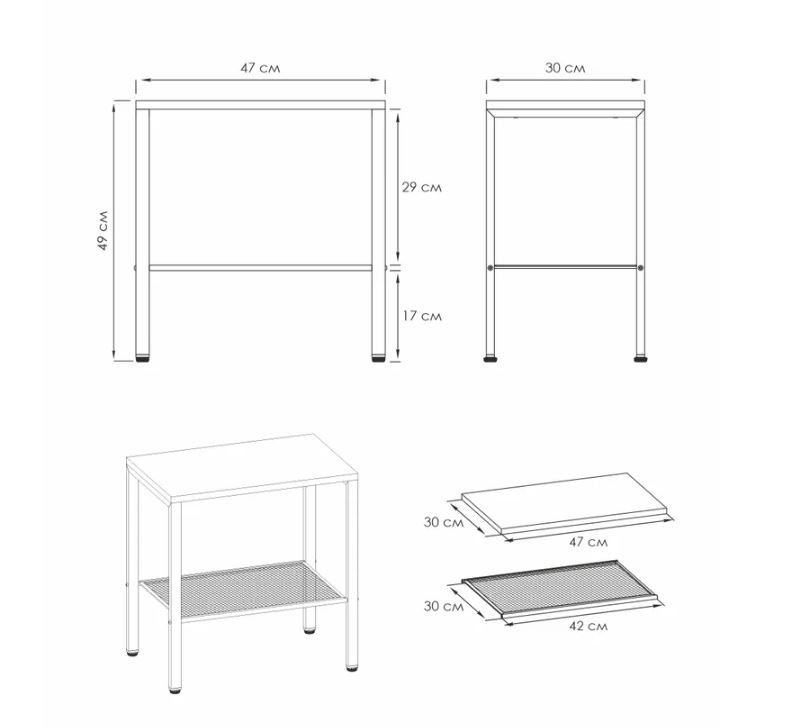 47 см

30 см

49 см

29 см

17 см

30 см

47 см

30 см

42 см