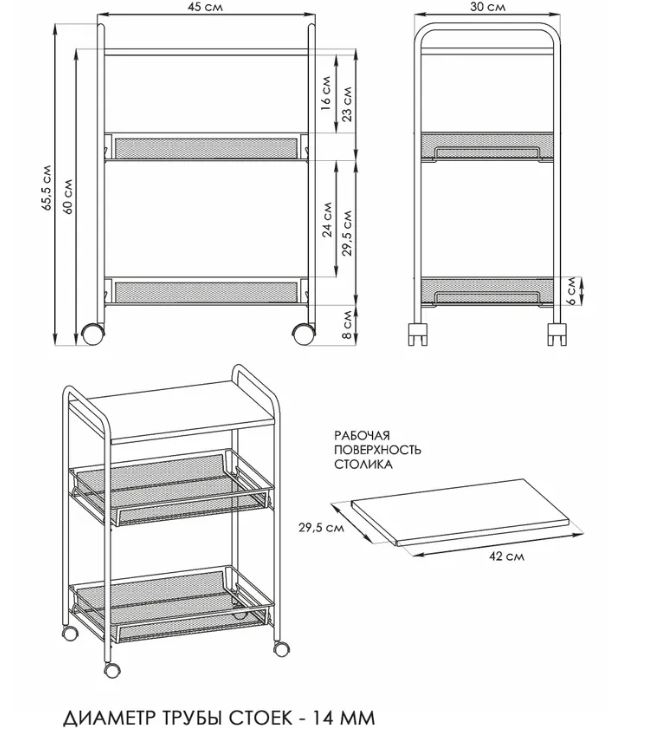 45 см

30 см

65,5 см

60 см

16 см

23 см

24 см

29,5 см

8 см

6 см

РАБОЧАЯ ПОВЕРХНОСТЬ СТОЛИКА

29,5 см

42 см

ДИАМЕТР ТРУБЫ СТОЕК - 14 ММ