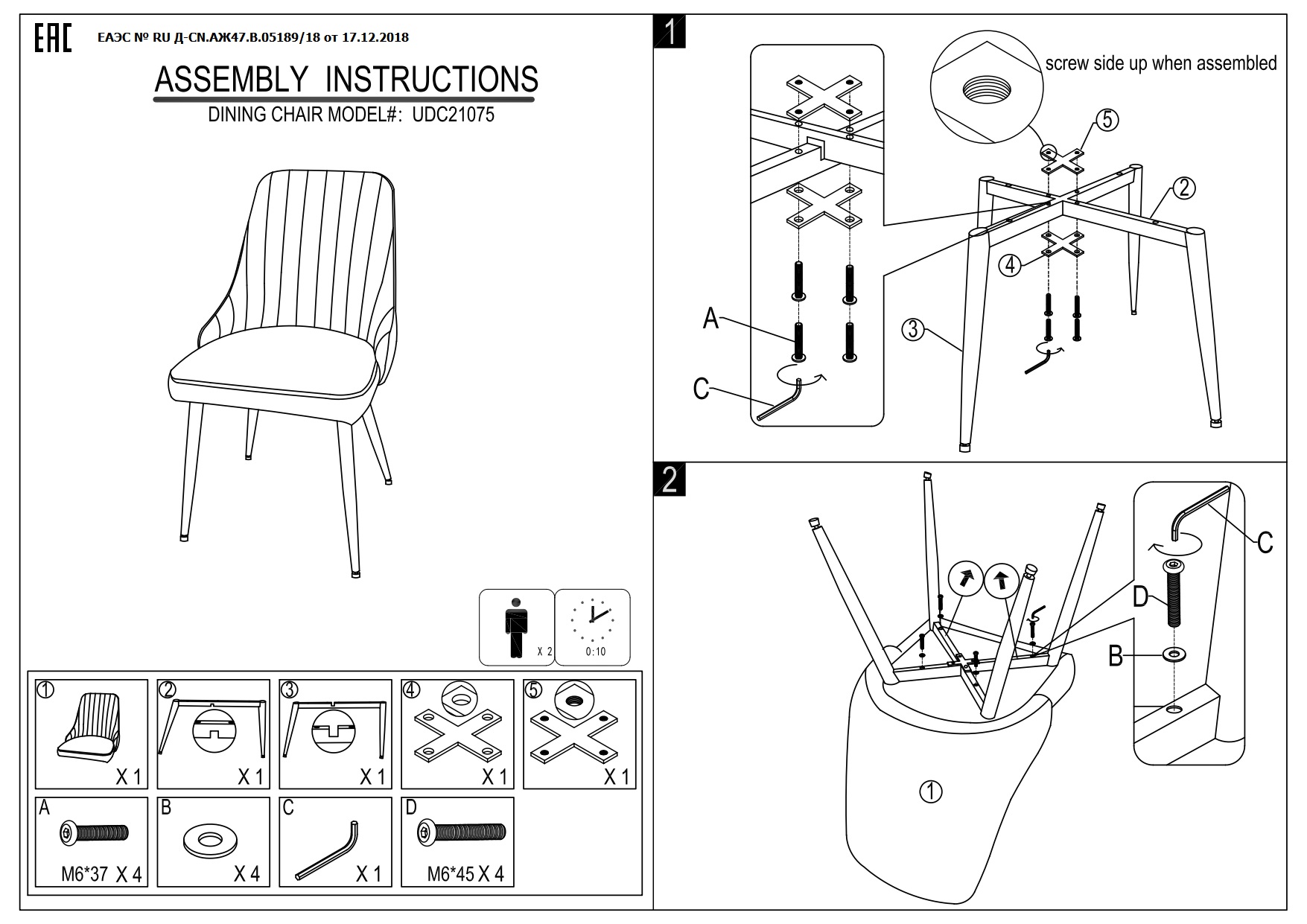 EAC ЕАЭС № RU Д-CN.АЖ47.В.05189/18 от 17.12.2018

ASSEMBLY INSTRUCTIONS

DINING CHAIR MODEL#: UDC21075

X 2

0:10

① X 1

② X 1

③ X 1

④ X 1

⑤ X 1

A M6*37 X 4

B X 4

C X 1

D M6*45 X 4

1

screw side up when assembled

⑤

②

④

③

A

C

2

C

D

B

①