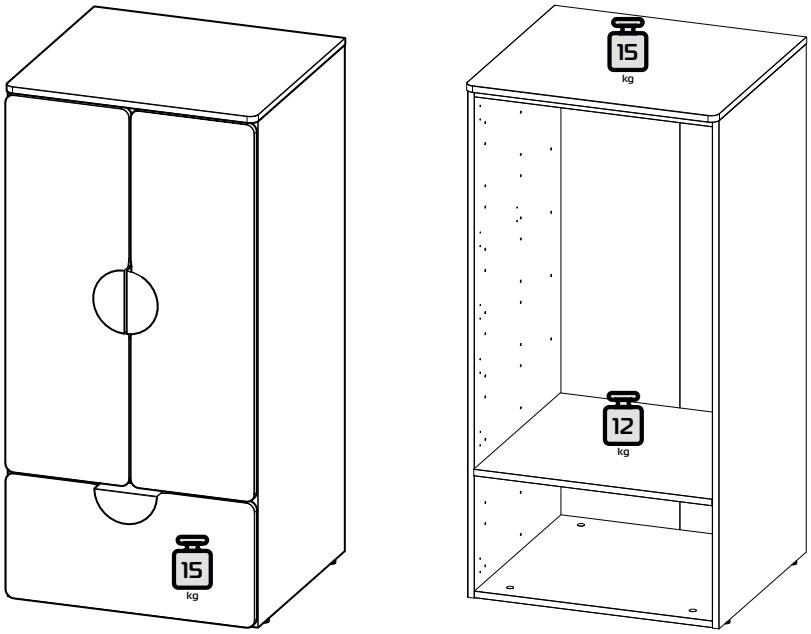 15
kg

15
kg

12
kg