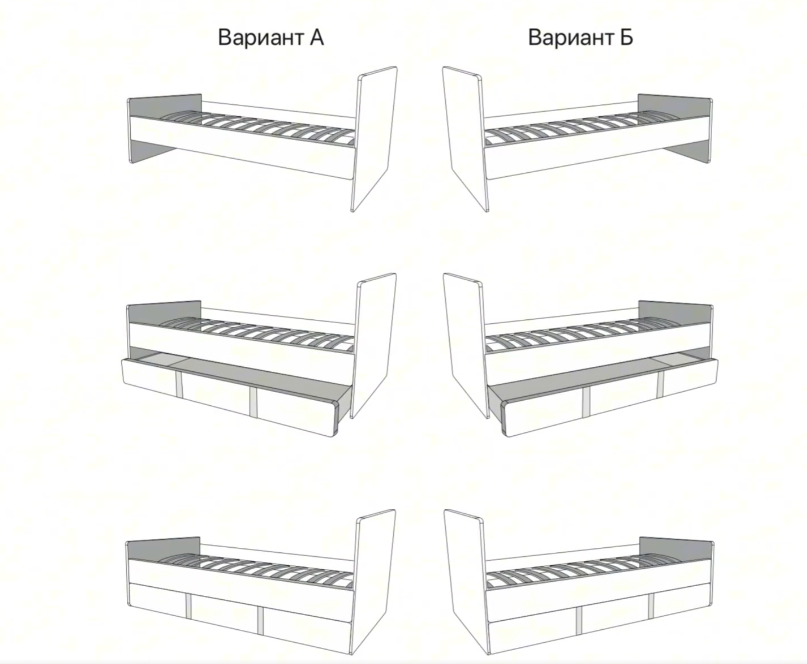 Вариант А

Вариант Б