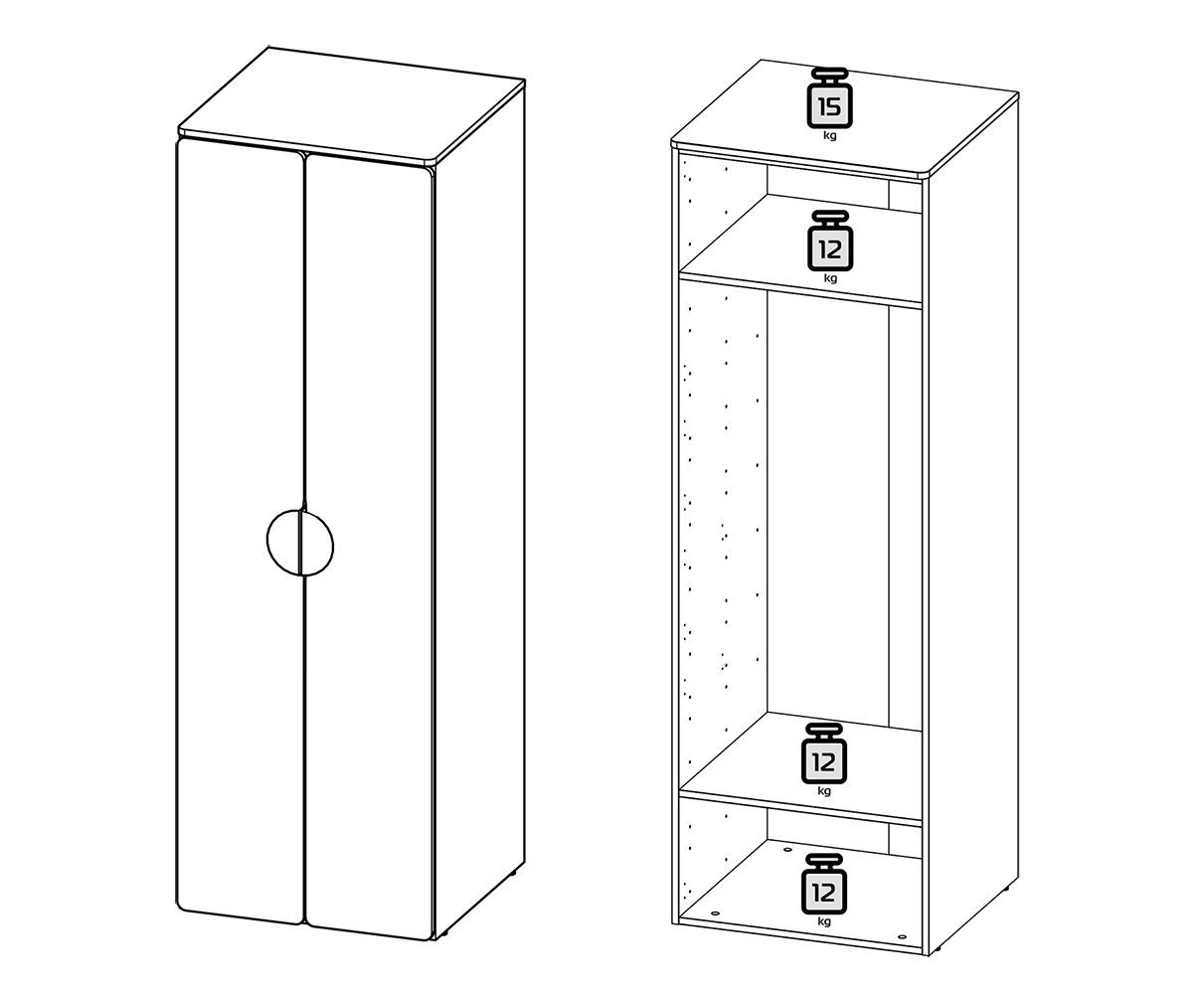 15
kg

12
kg

12
kg

12
kg