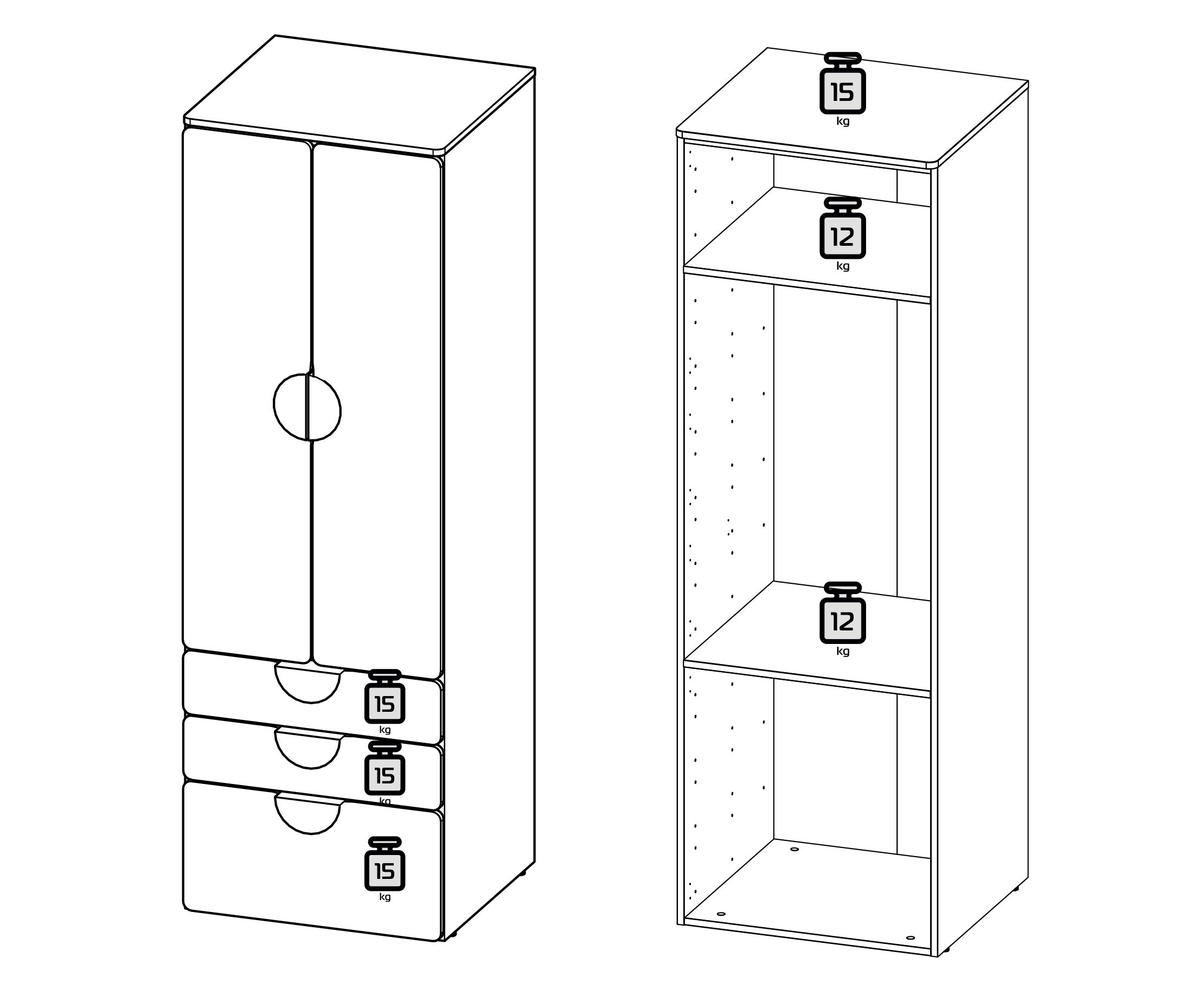 15
kg

15
kg

15
kg

15
kg

12
kg

12
kg